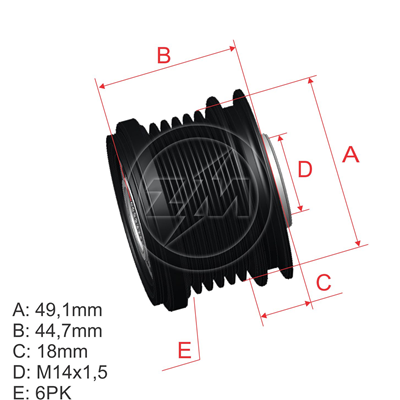 B

A

D

C

E

A: 49,1mm
B: 44,7mm
C: 18mm
D: M14x1,5
E: 6PK